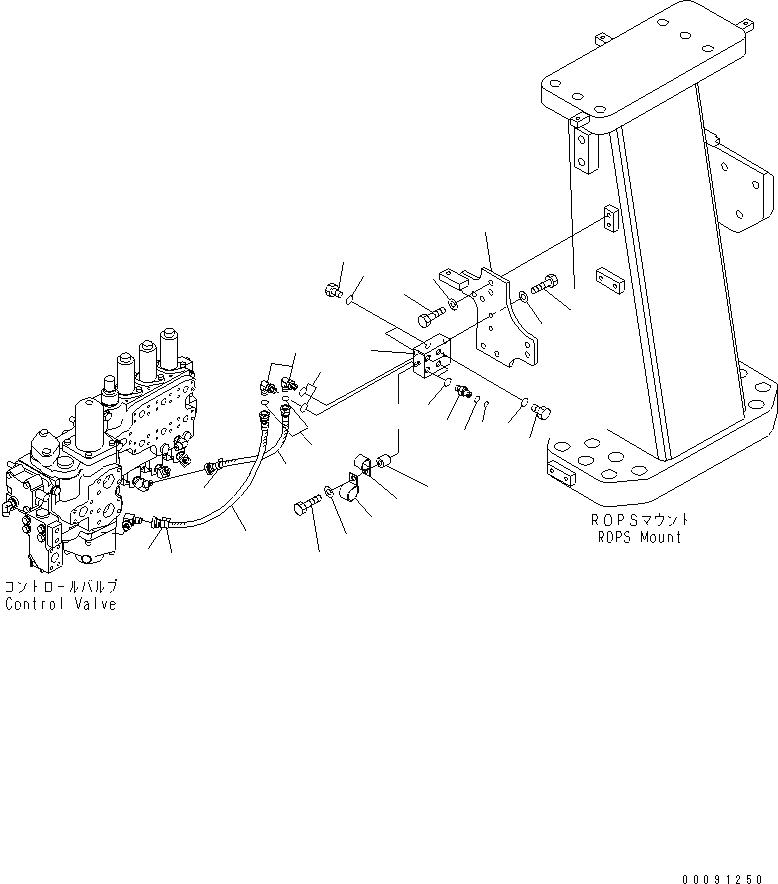 ROPSマウント
ROPS Mount

コントロールバルブ
Control Valve

00091250