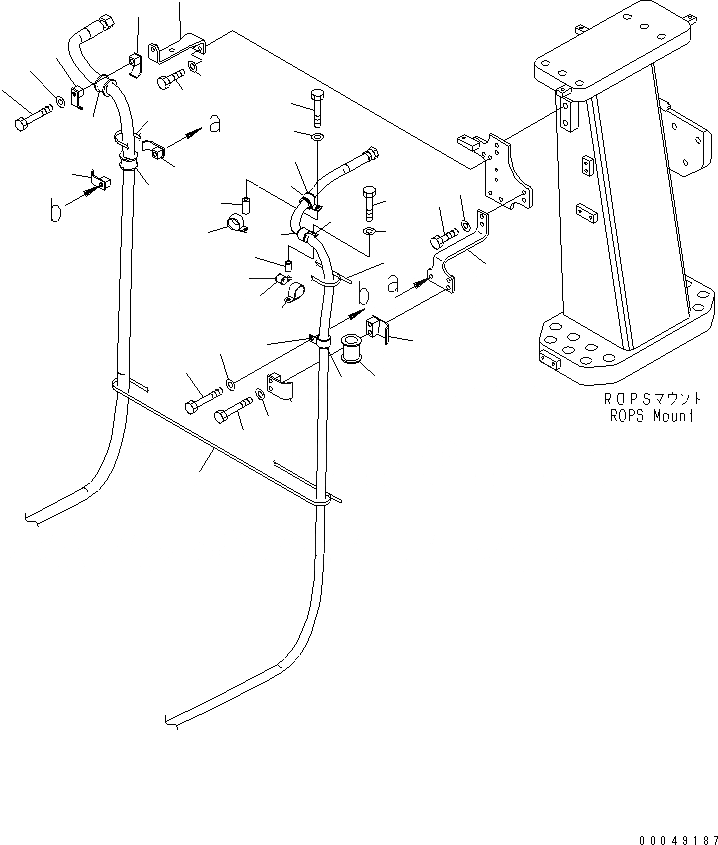 a
b
b
a
ROPSマウント
ROPS Mount
00049187