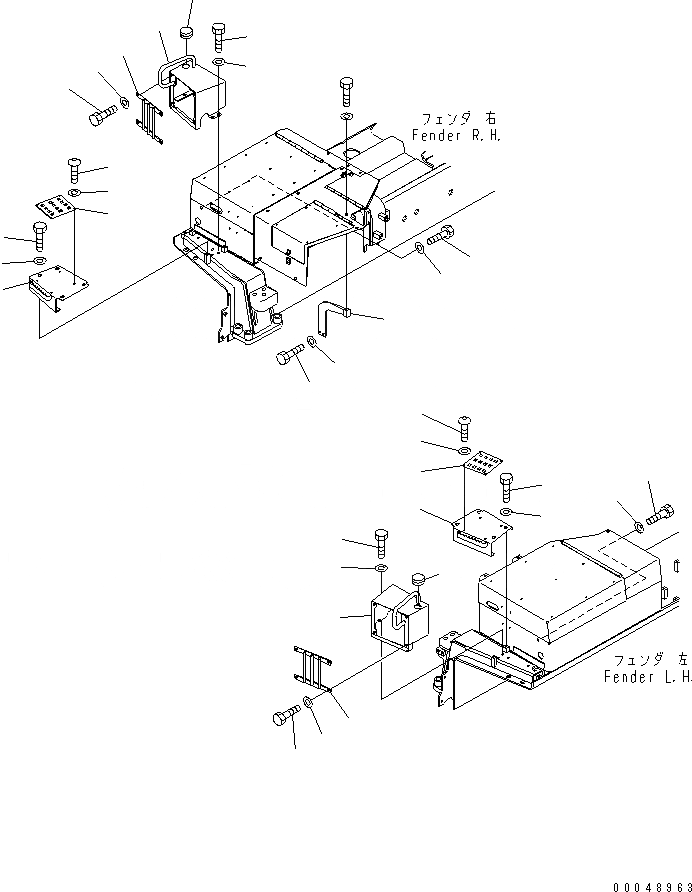 フェンダ 右
Fender R.H.

フェンダ 左
Fender L.H.

00048963