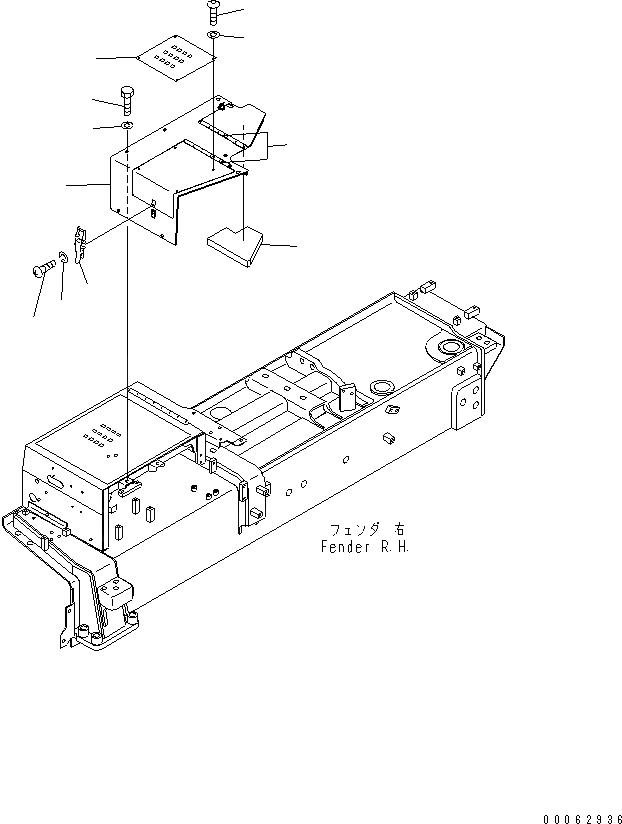 フェンダ 右
Fender R.H.

00062936