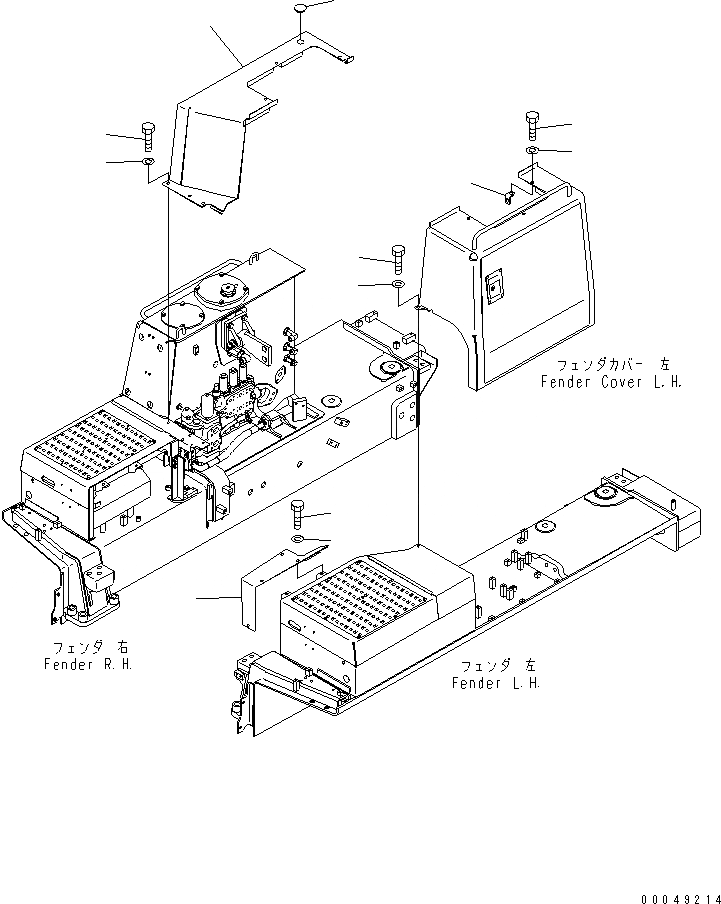 フェンダカバー 左
Fender Cover L.H.

フェンダ 右
Fender R.H.

フェンダ 左
Fender L.H.

00049214