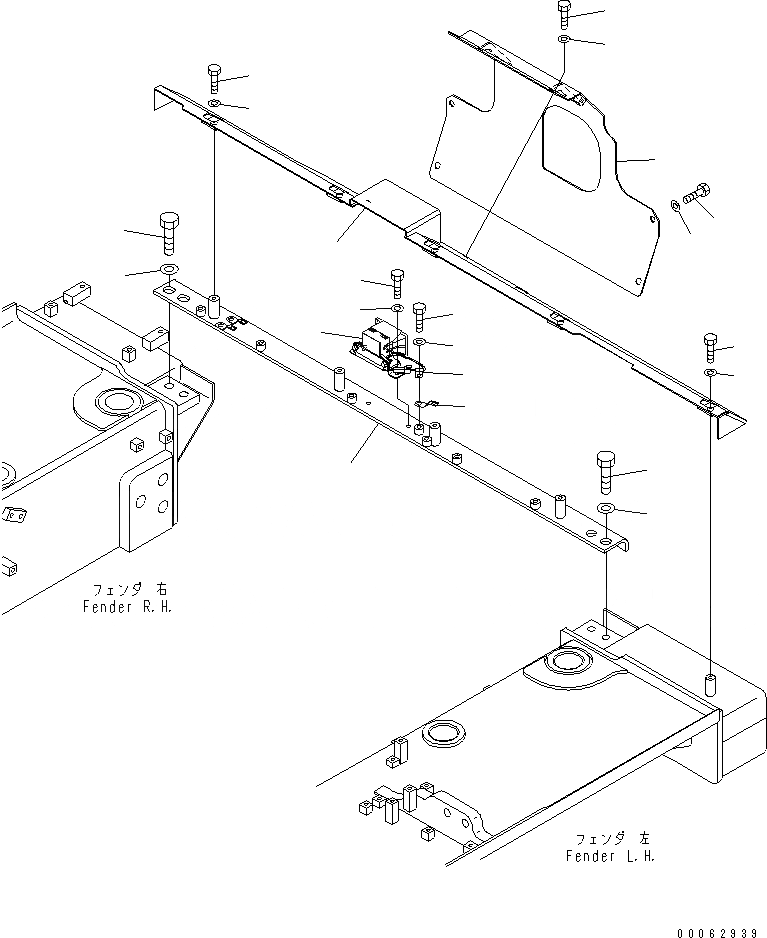 フェンダ 右
Fender R.H.

フェンダ 左
Fender L.H.

00062939