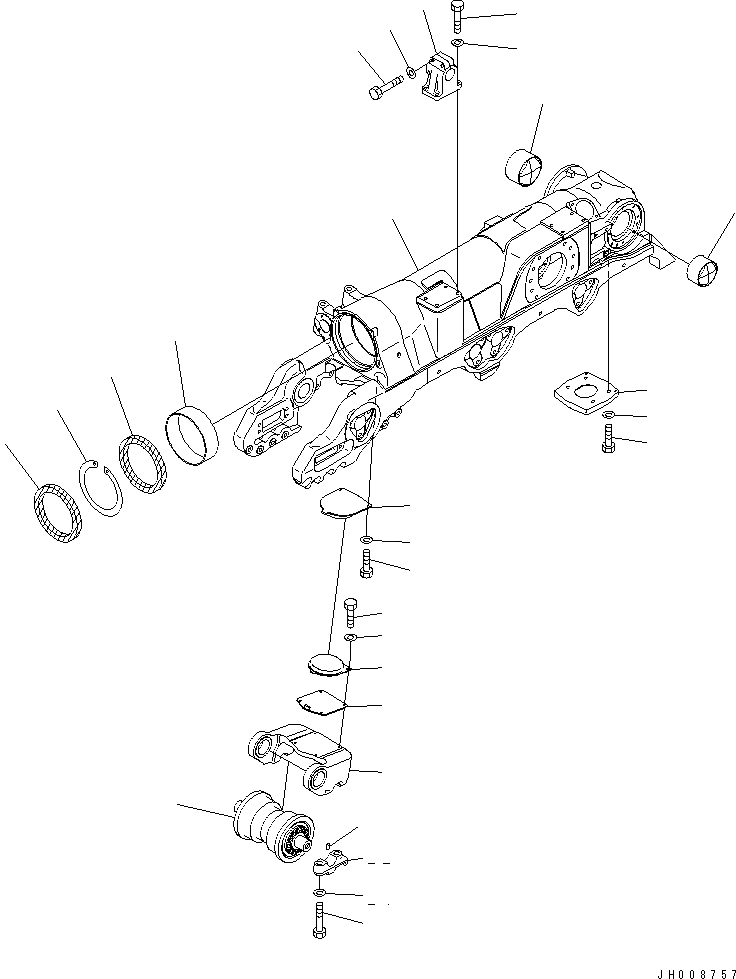 JH008757