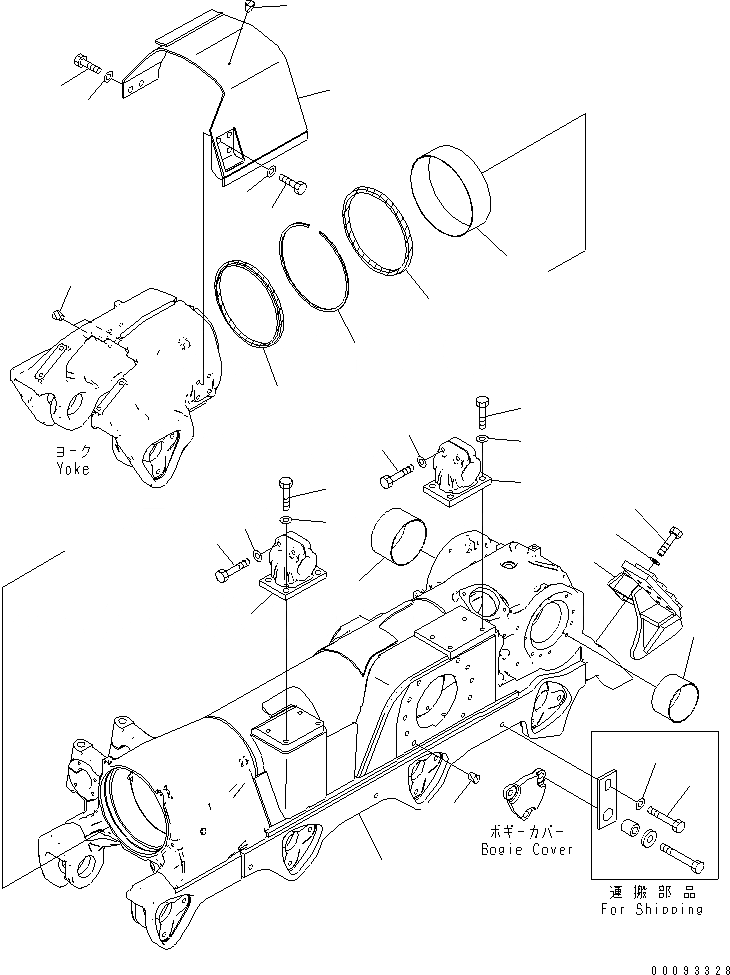 ヨーク
Yoke

ボギーカバー
Bogie Cover

運搬部品
For Shipping

00093328