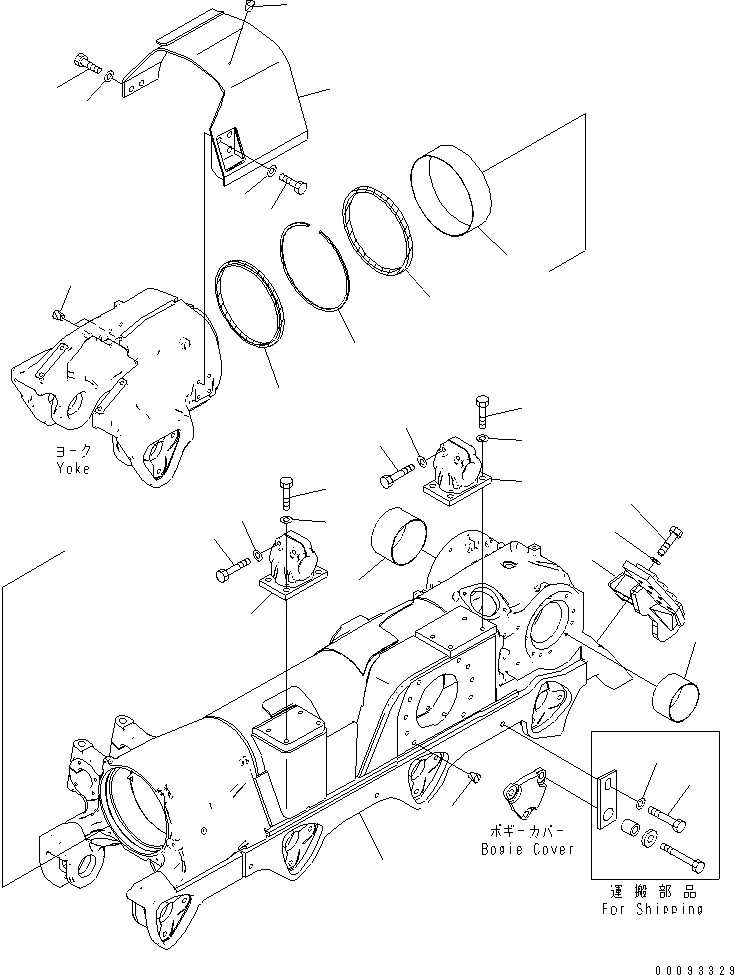 ヨーク
Yoke

ボギーカバー
Bogie Cover

運搬部品
For Shipping

00093329