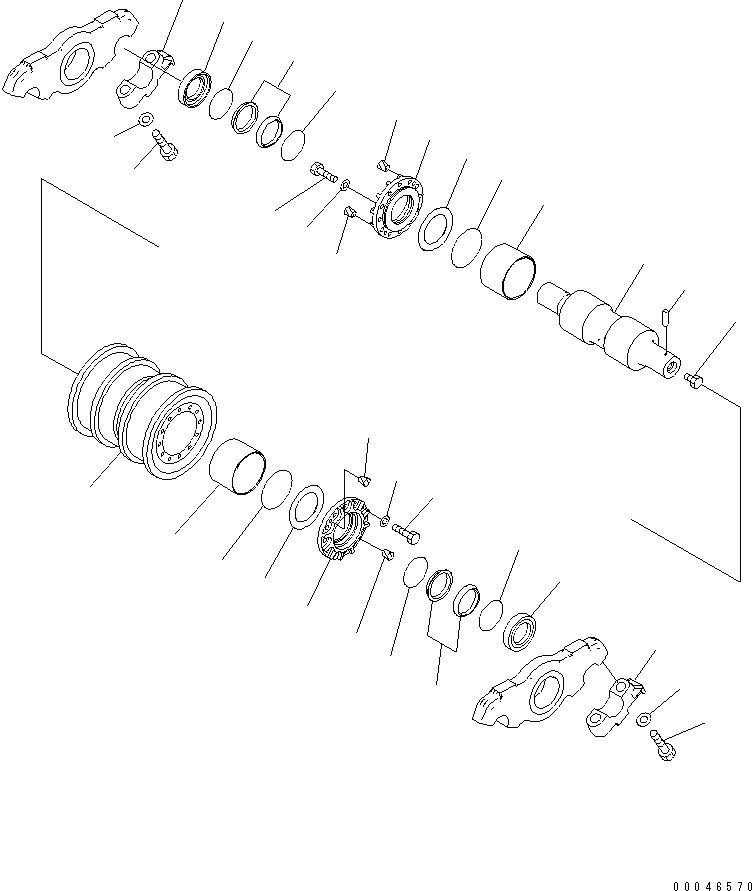 00046570