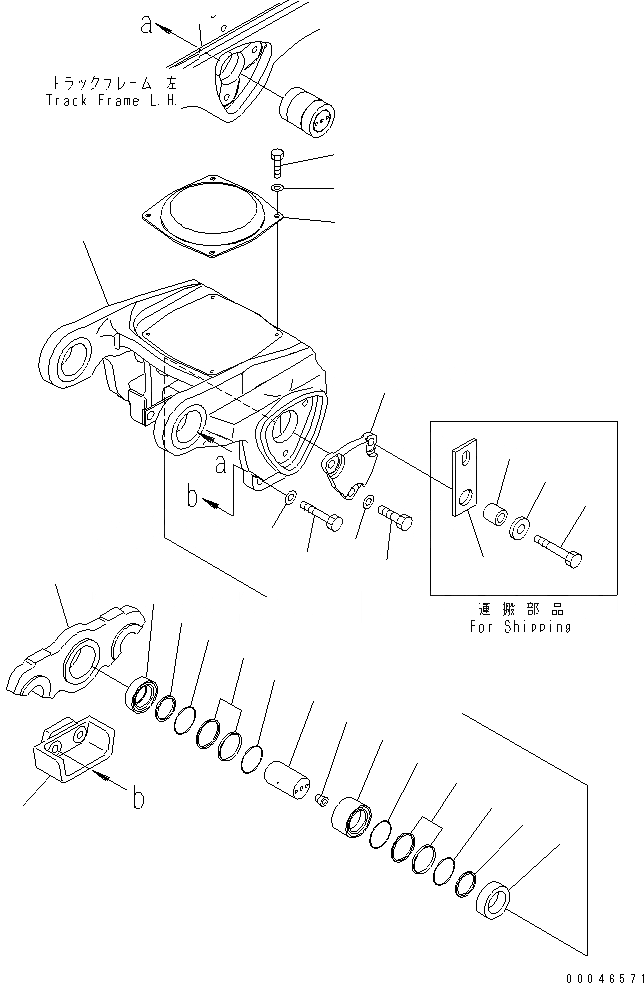 a
トラックフレーム 左
Track Frame L.H.

a
b

運搬部品
For Shipping

b

00046571