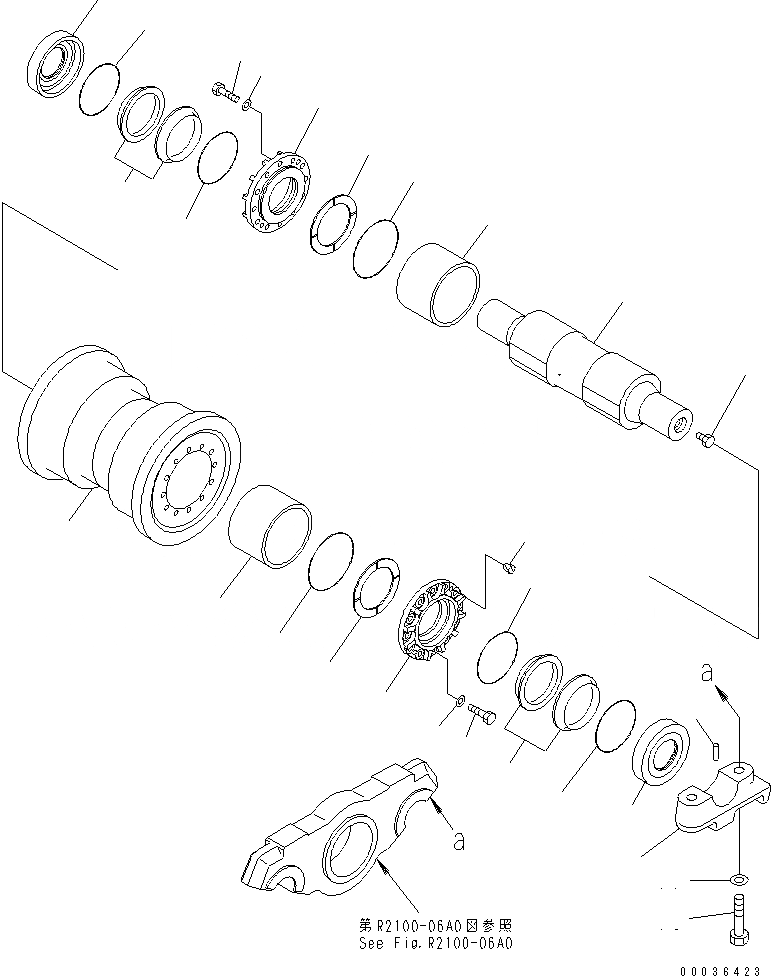 a

a

第R2100-06A0図参照
See Fig.R2100-06A0

00036423