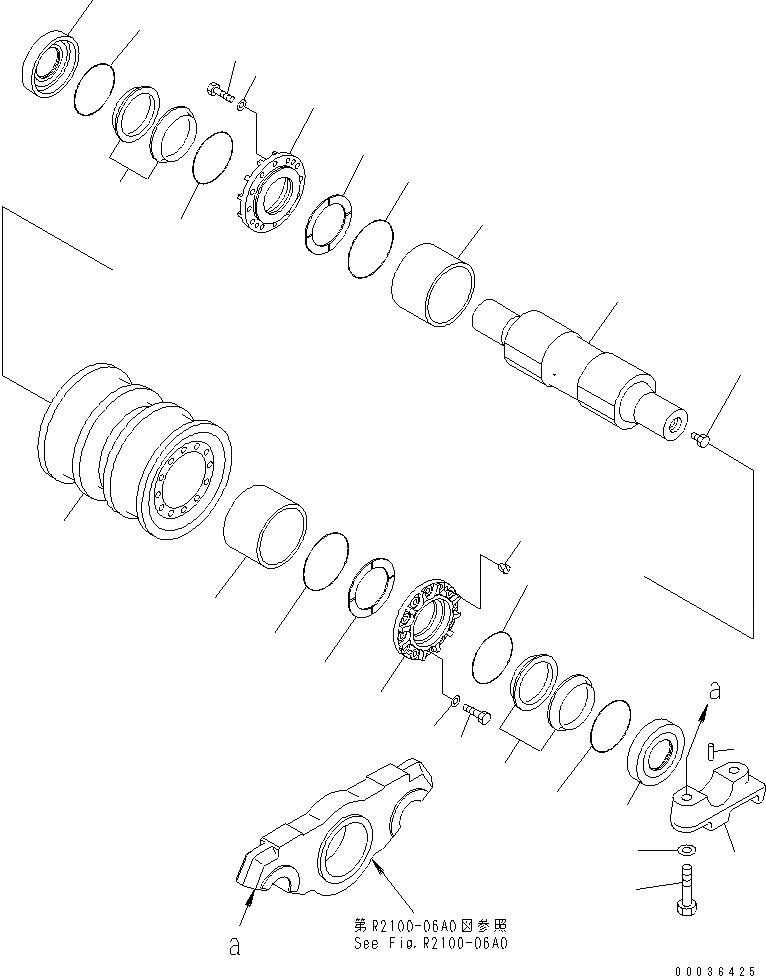 a

第R2100-06A0図参照
See Fig.R2100-06A0

a

00036425