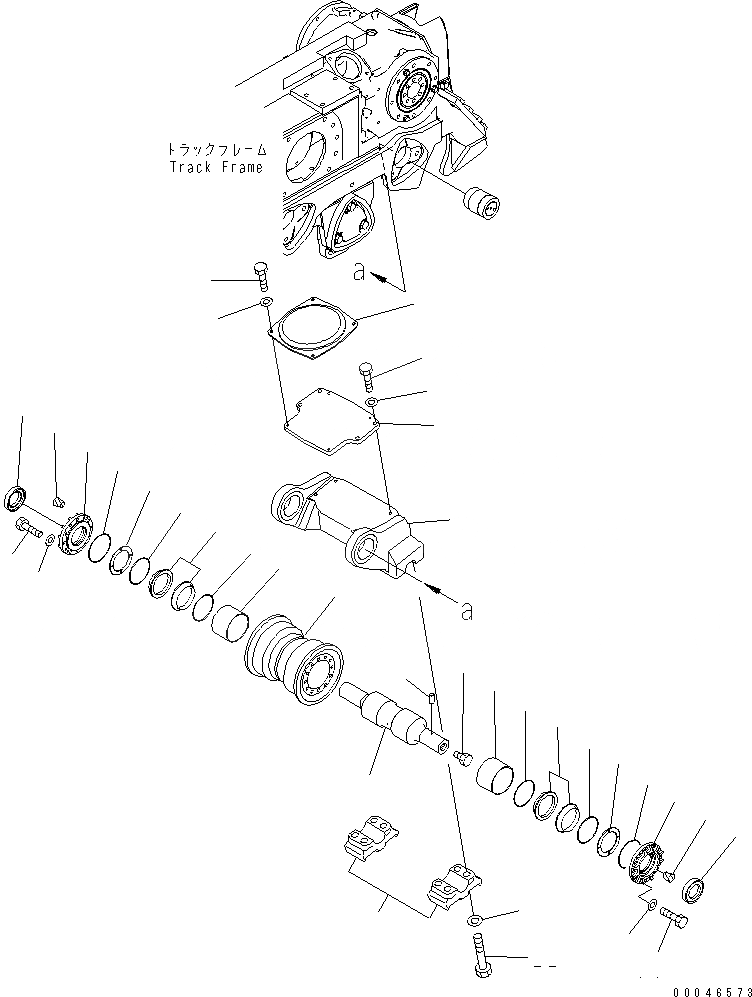 トラックフレーム
Track Frame

a

a

00046573