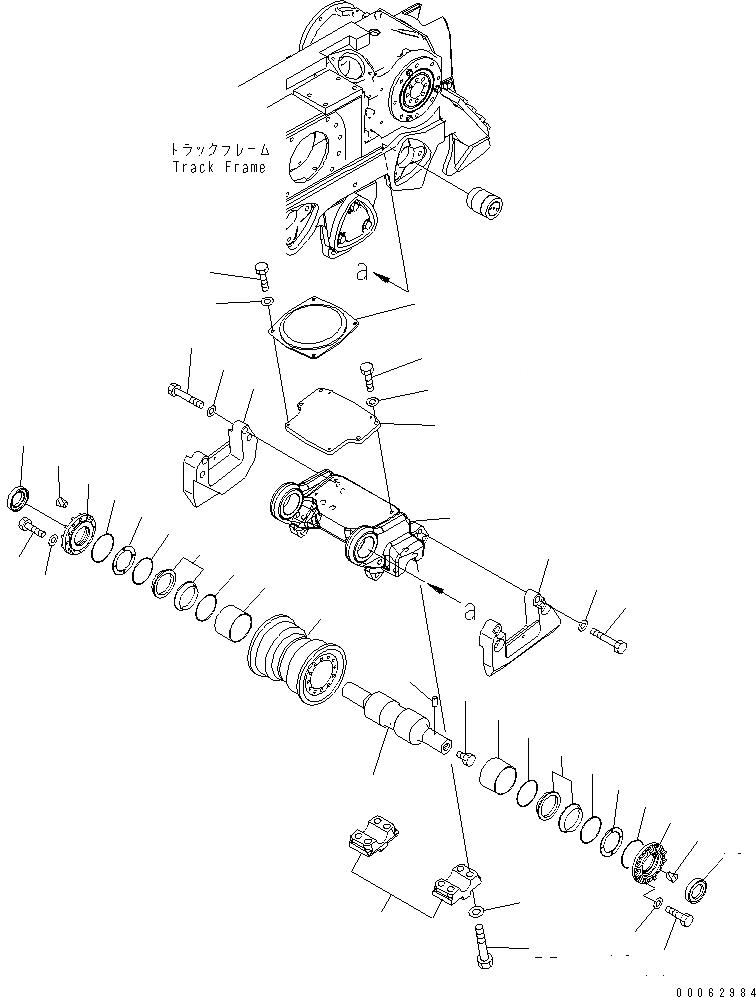 トラックフレーム
Track Frame

a

a

00062984