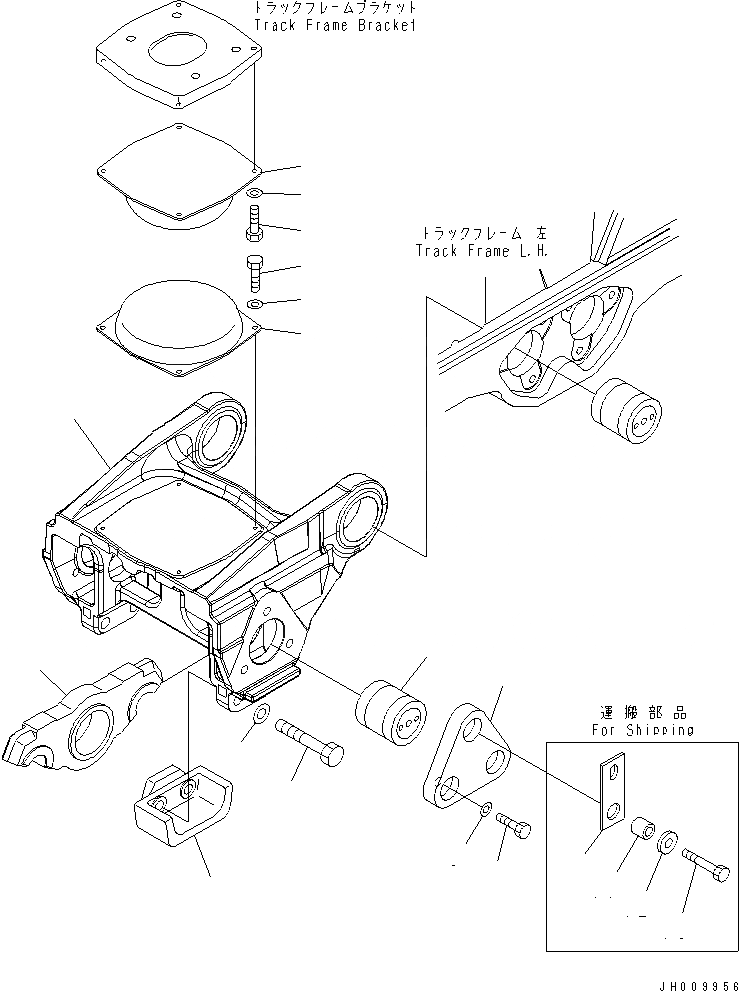 トラックフレームブラケット
Track Frame Bracket

トラックフレーム 左
Track Frame L.H.

運搬部品
For Shipping

JH009956