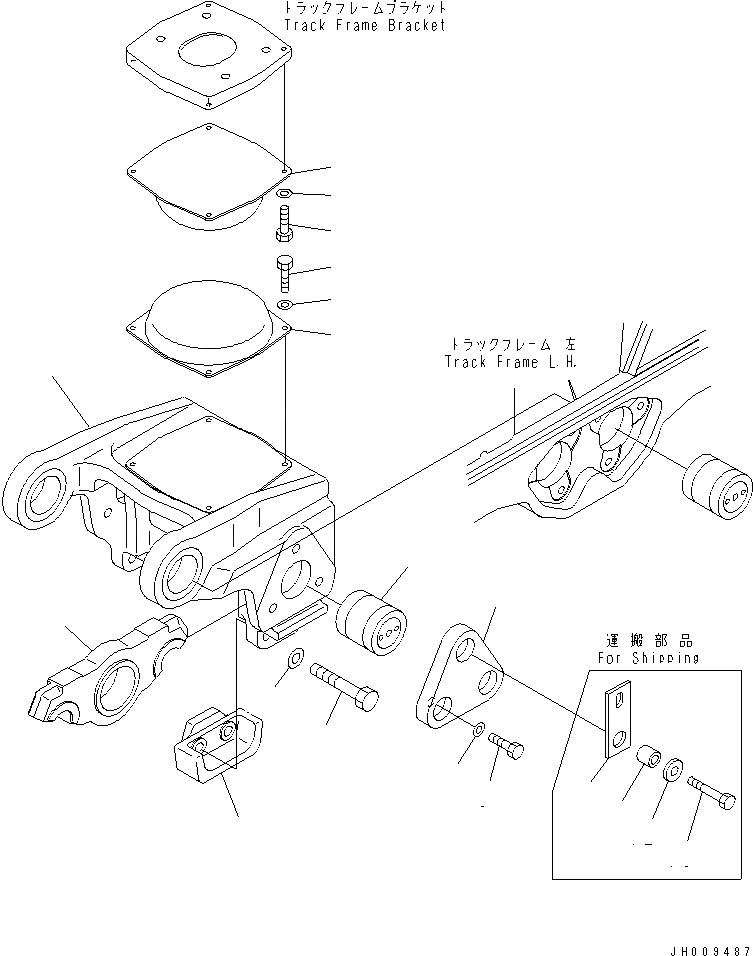 トラックフレームブラケット
Track Frame Bracket

トラックフレーム 左
Track Frame L.H.

運搬部品
For Shipping

JH009487