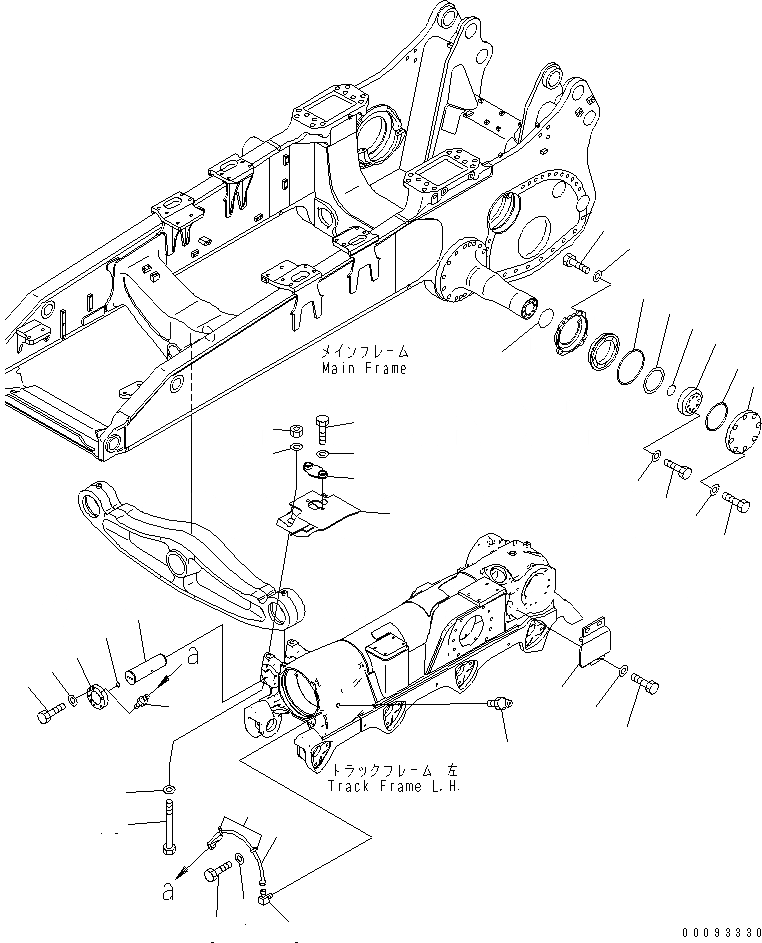 メインフレーム
Main Frame

a

トラックフレーム 左
Track Frame L.H.

a

00093330