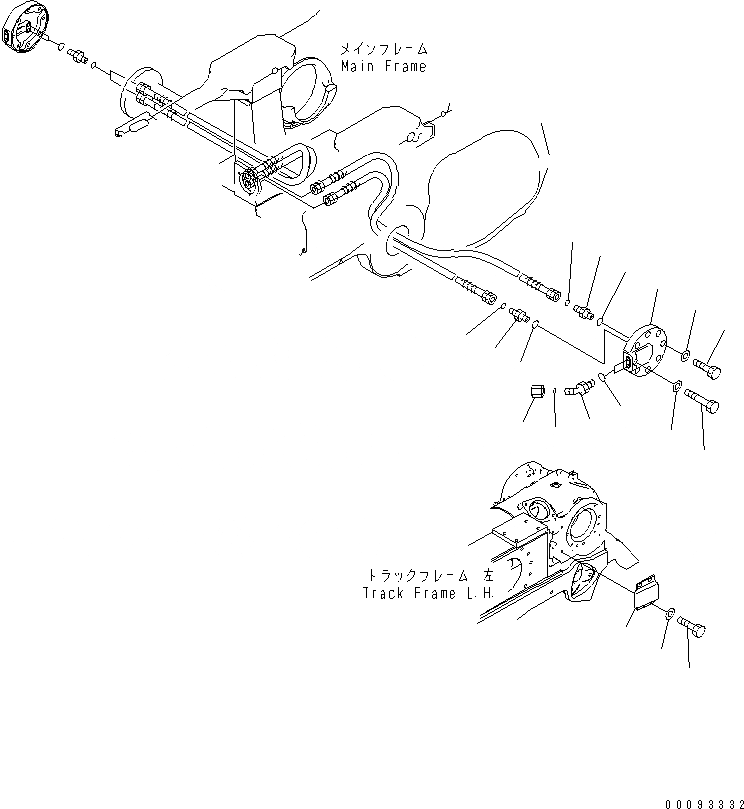 メインフレーム
Main Frame

トラックフレーム 左
Track Frame L.H.

00093332