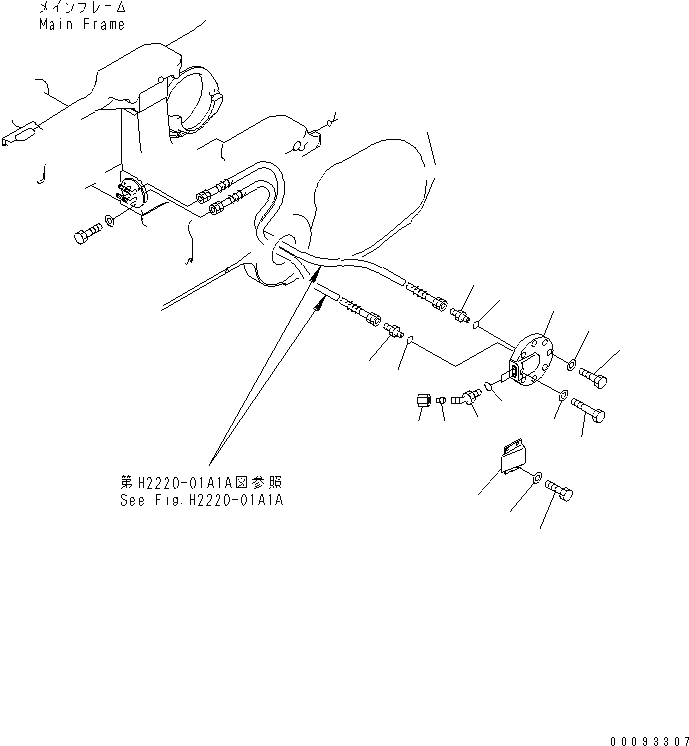 メインフレーム
Main Frame

第H2220-01A1A図参照
See Fig.H2220-01A1A

00093307