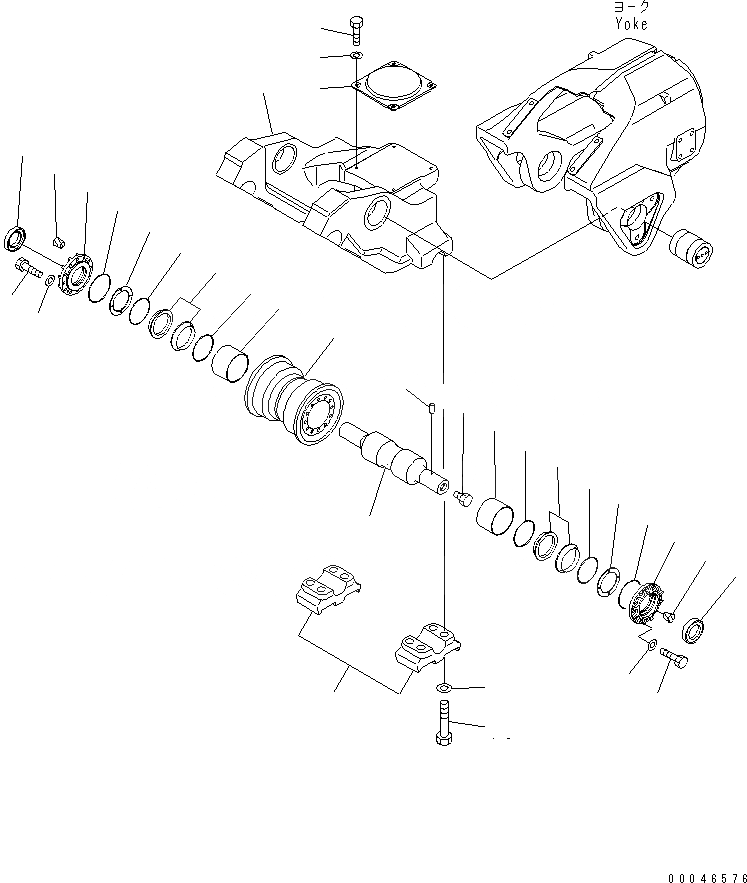 ヨーク
Yoke

00046576