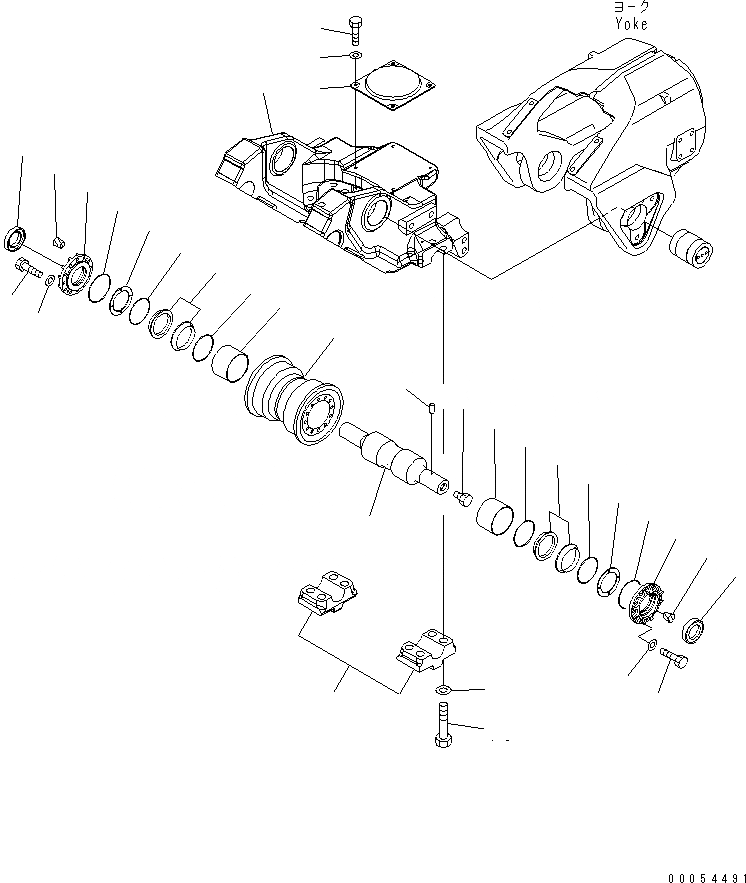 ヨーク
Yoke

00054491