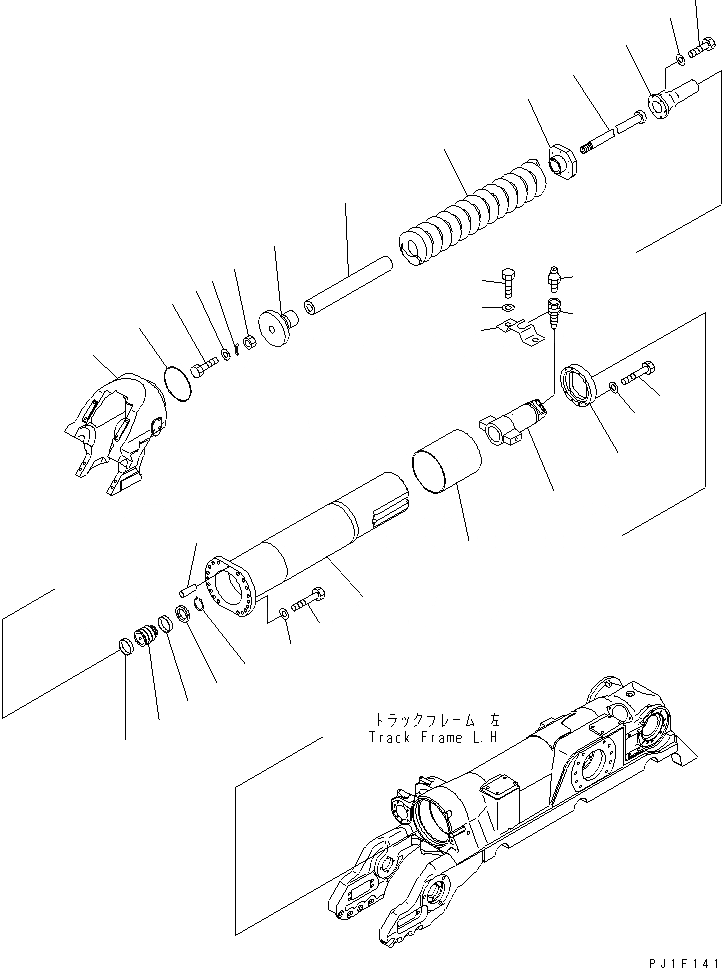 トラックフレーム 左
Track Frame L.H

PJ1F141