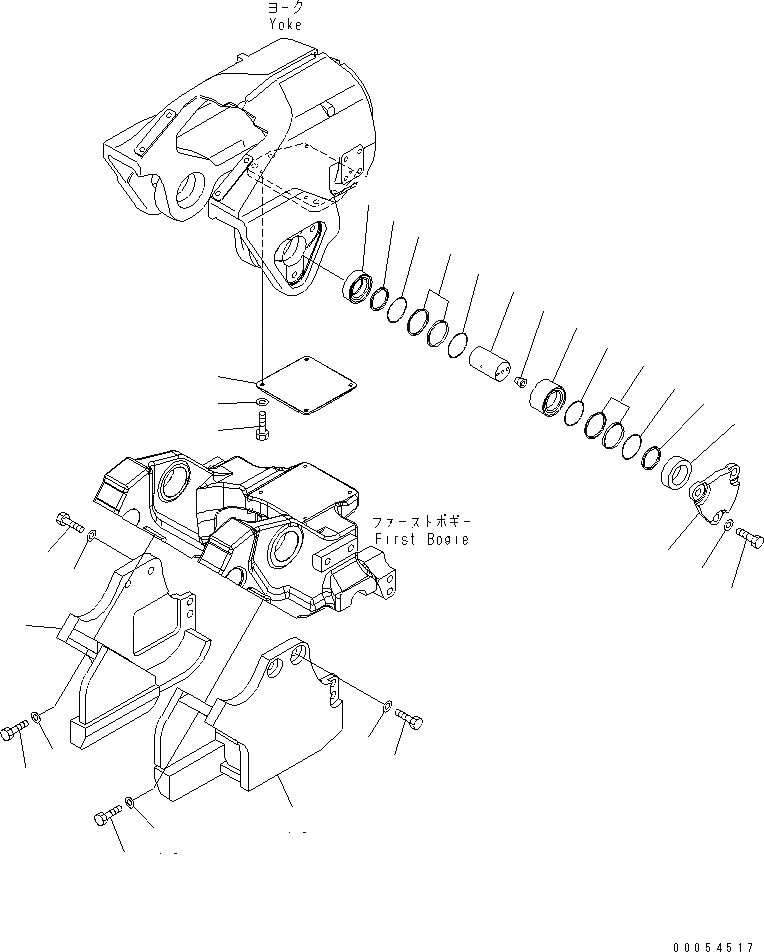 ヨーク
Yoke

ファーストボギー
First Bogie

00054517