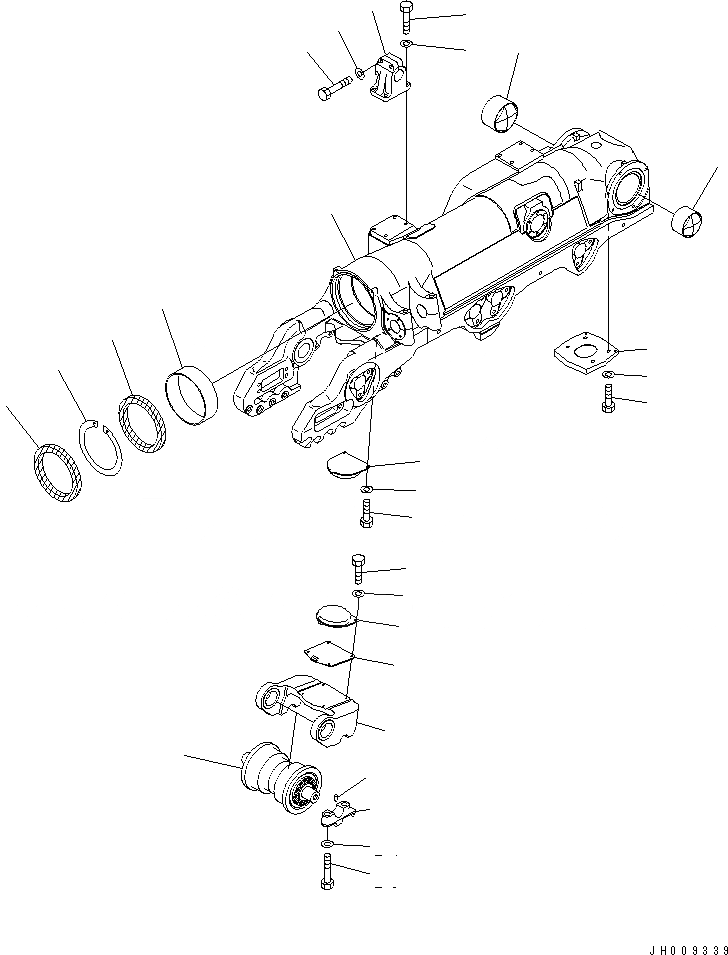 JH009339