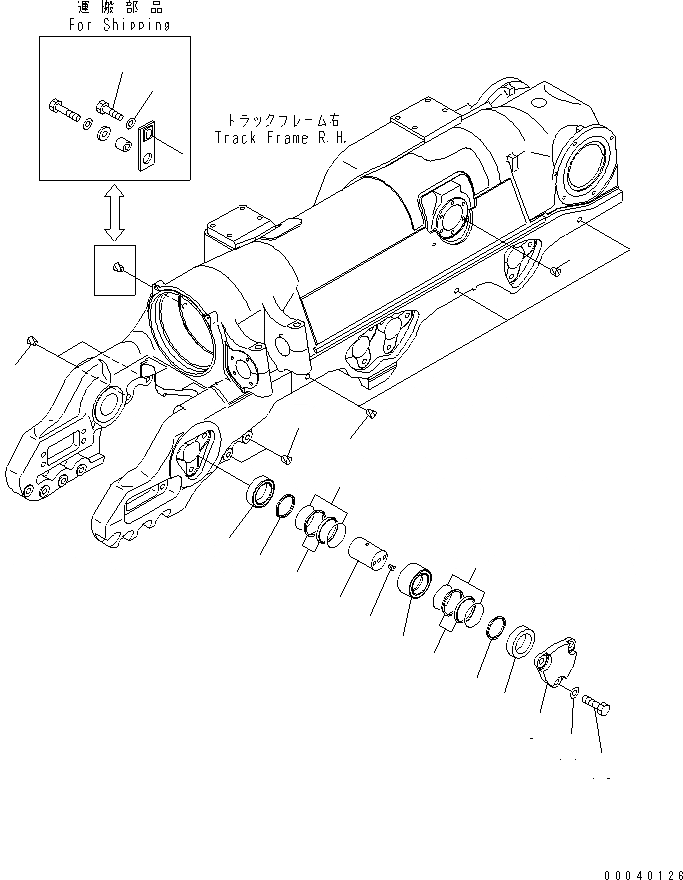 運搬部品
For Shipping

トラックフレーム右
Track Frame R.H.

00040126