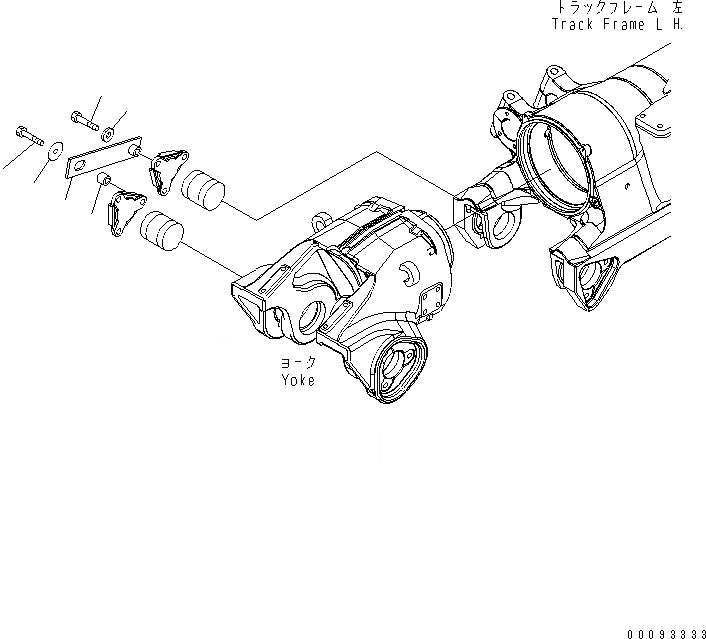 トラックフレーム 左
Track Frame L H.

ヨーク
Yoke

00093333