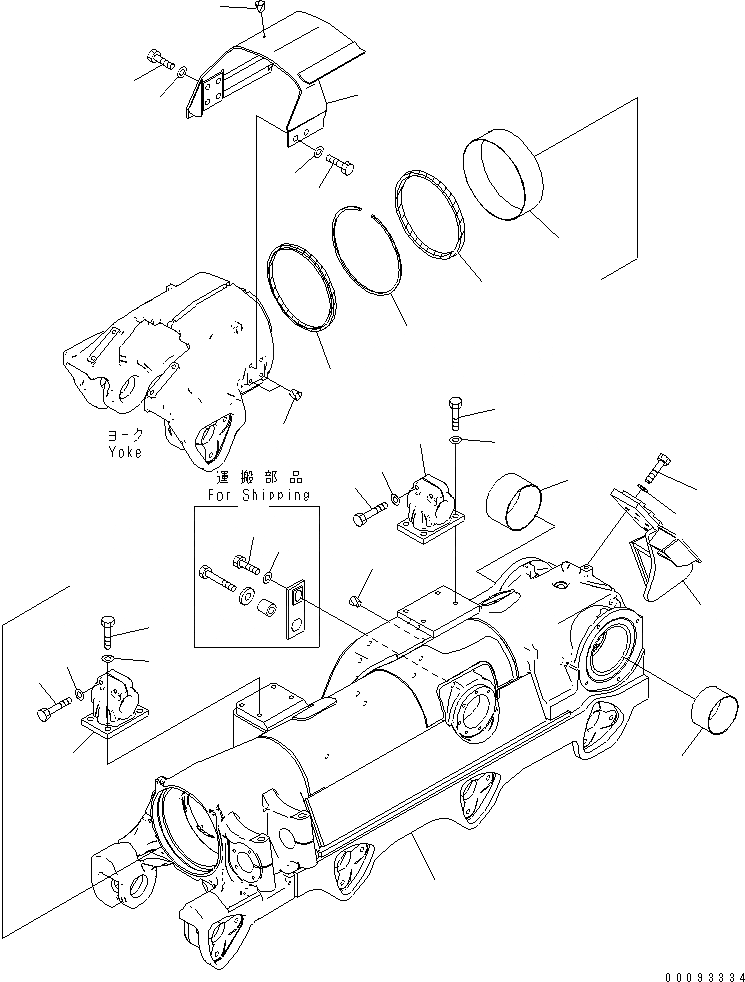 ヨーク
Yoke

運搬部品
For Shipping

00093334