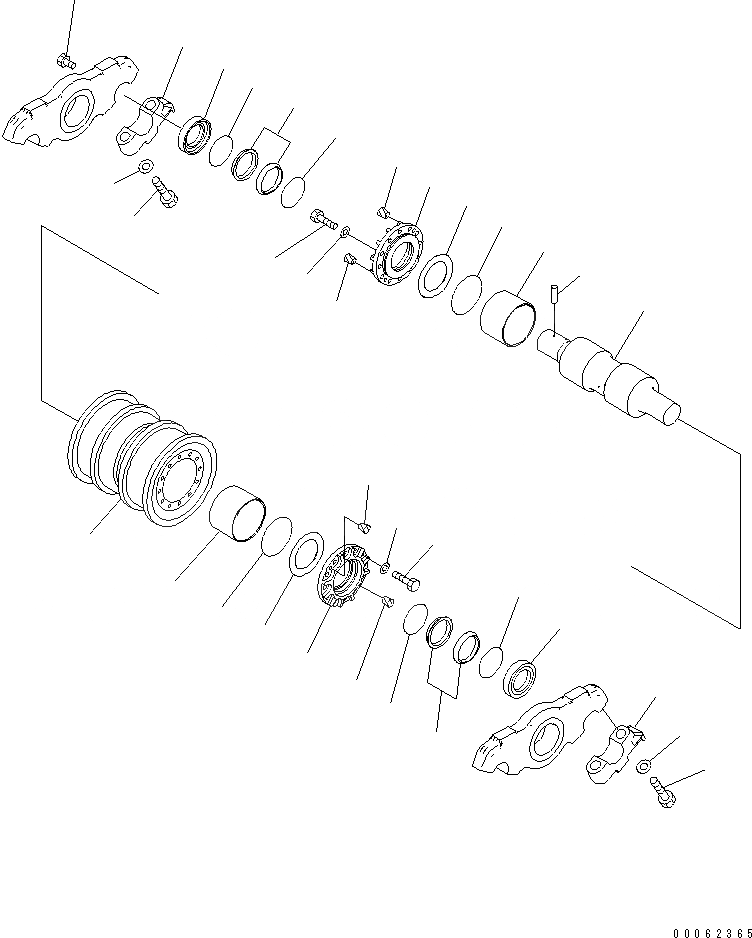 00062365