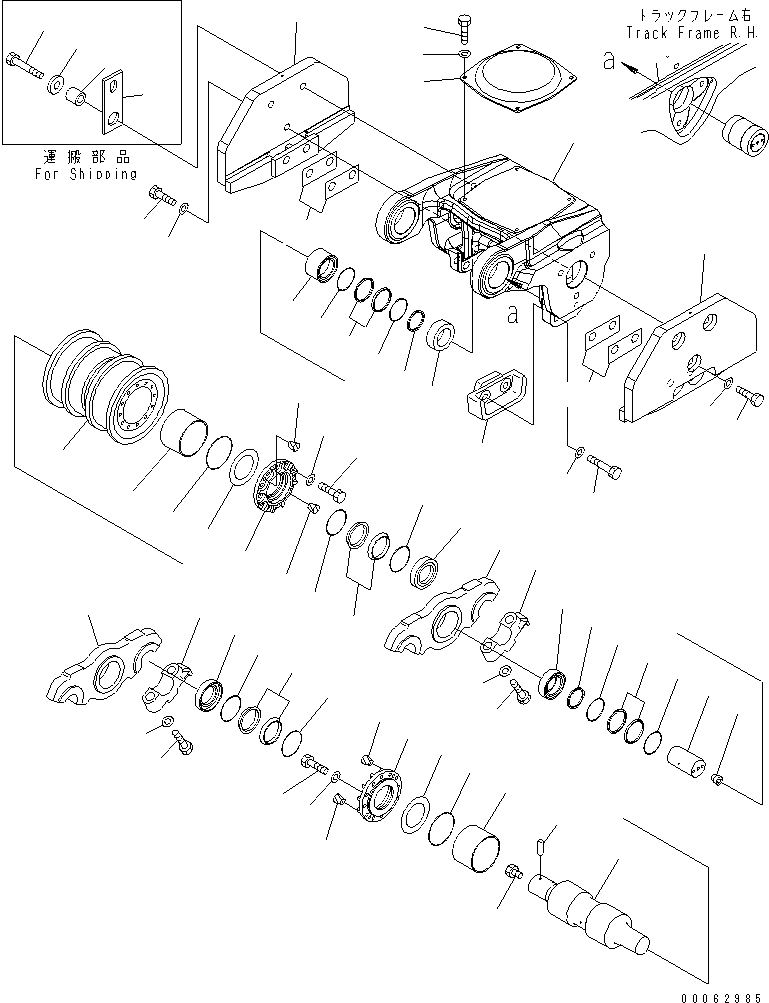 トラックフレーム右
Track Frame R.H.

a

運搬部品
For Shipping

a

00062985