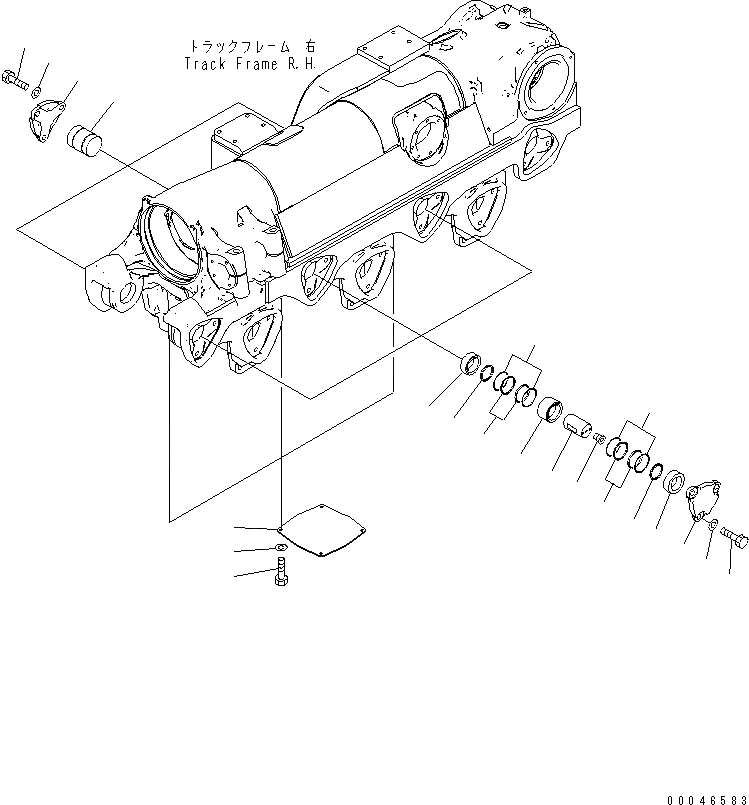 トラックフレーム 右
Track Frame R.H.

00046583