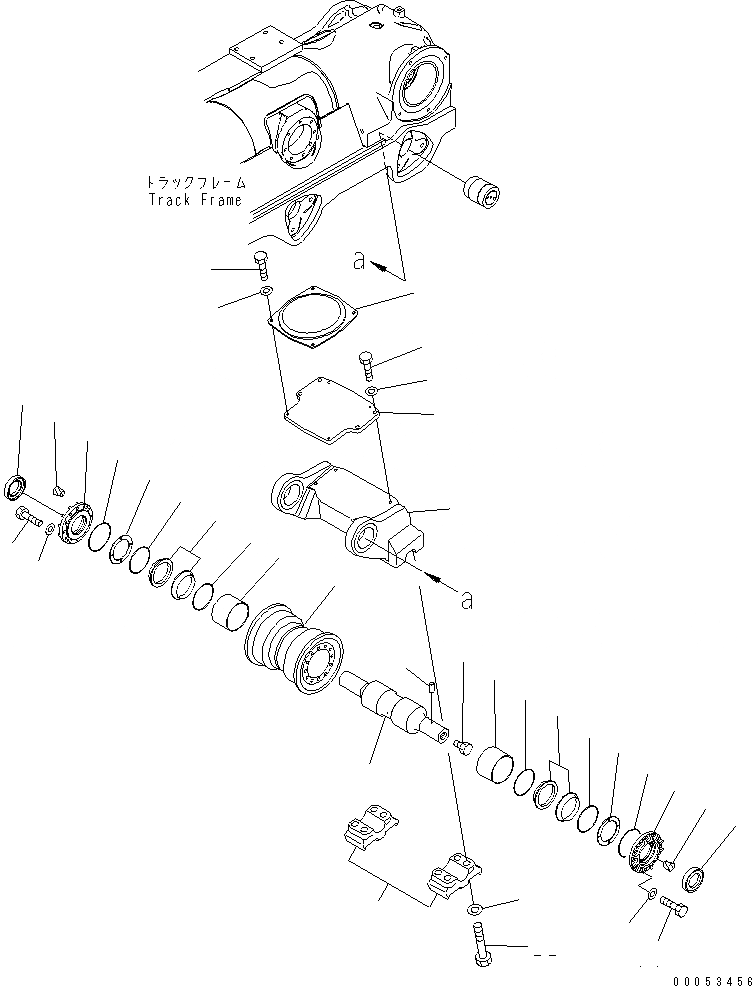 トラックフレーム
Track Frame

a

a

00053456