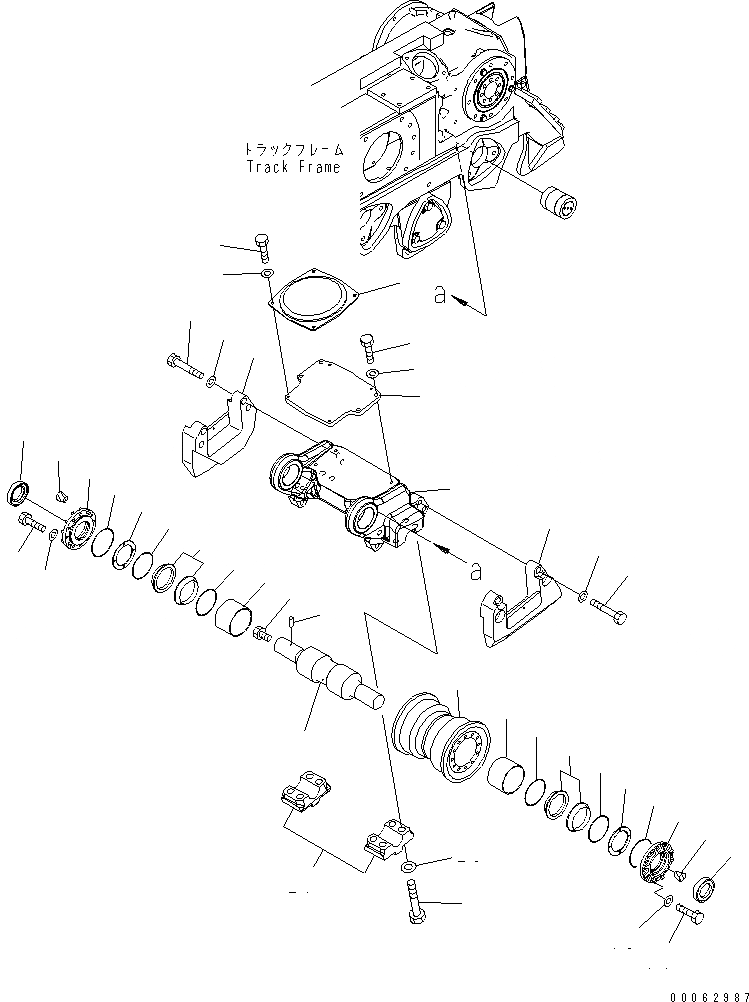 トラックフレーム
Track Frame

a

a

00062987