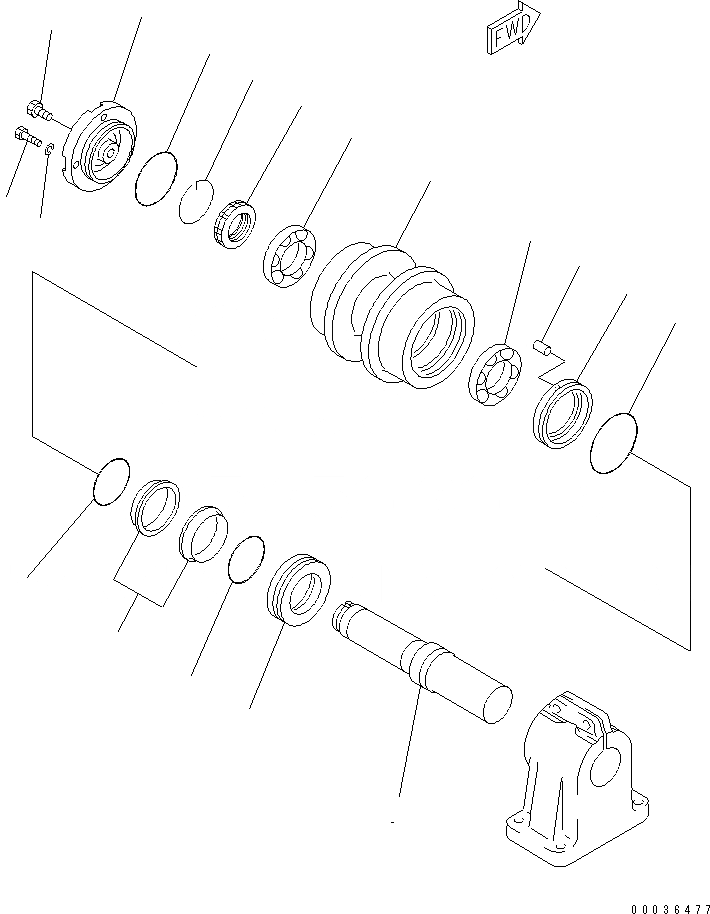 FWD

00036477