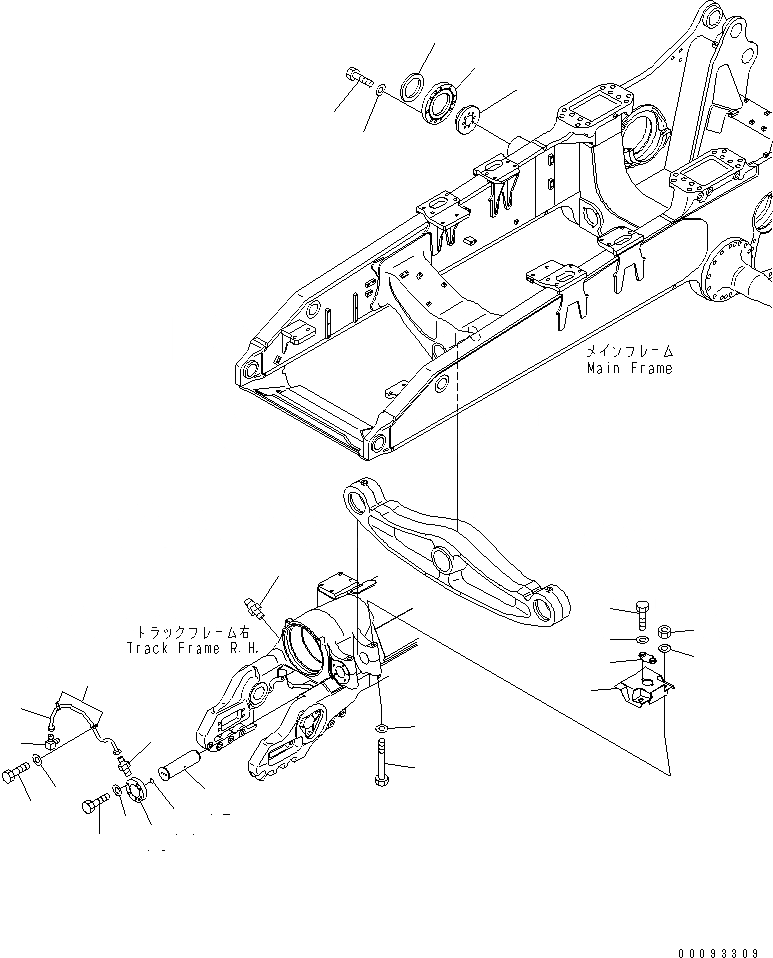 メインフレーム
Main Frame

トラックフレーム右
Track Frame R.H.

00093309