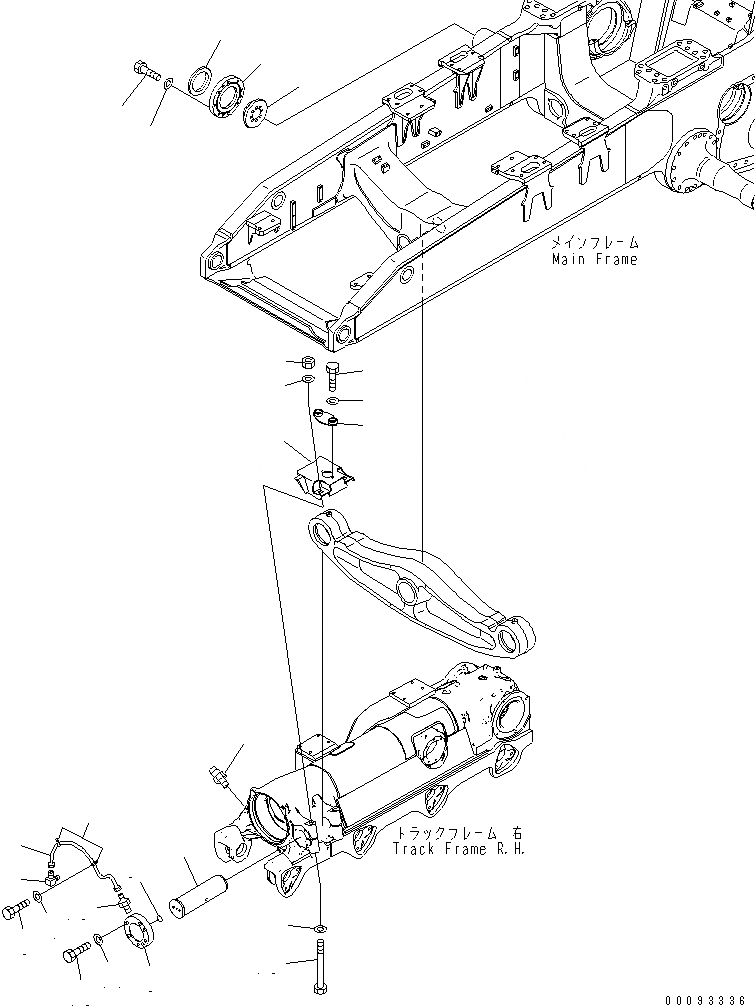 メインフレーム
Main Frame

トラックフレーム 右
Track Frame R.H.

00093336