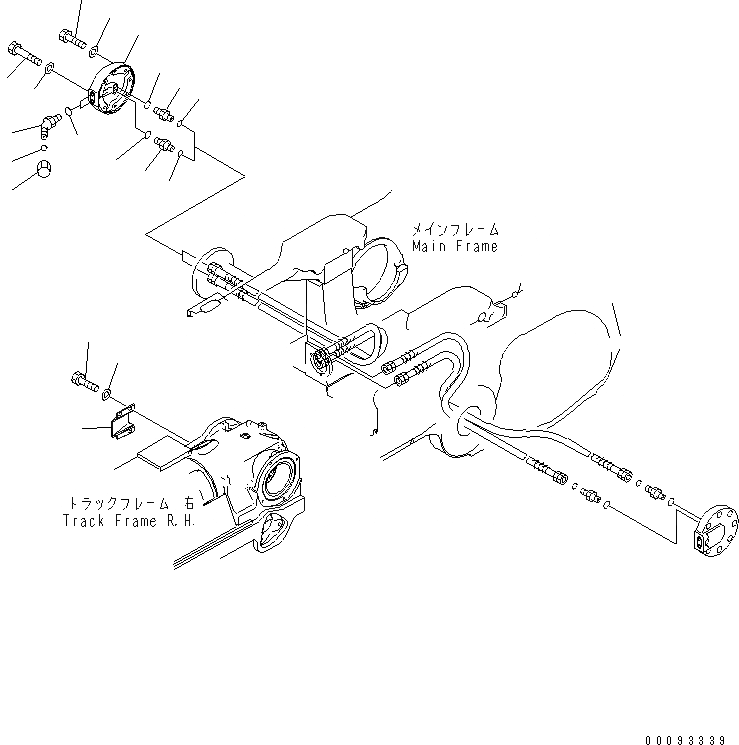 メインフレーム
Main Frame

トラックフレーム 右
Track Frame R.H.

00093339