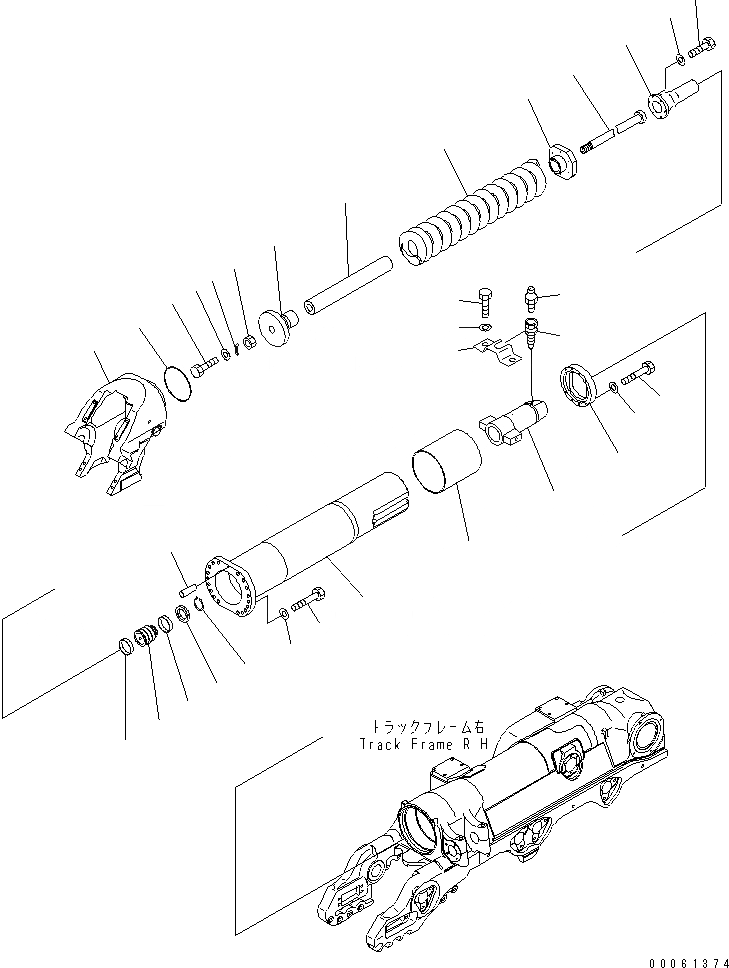 トラックフレーム右
Track Frame R H

00061374