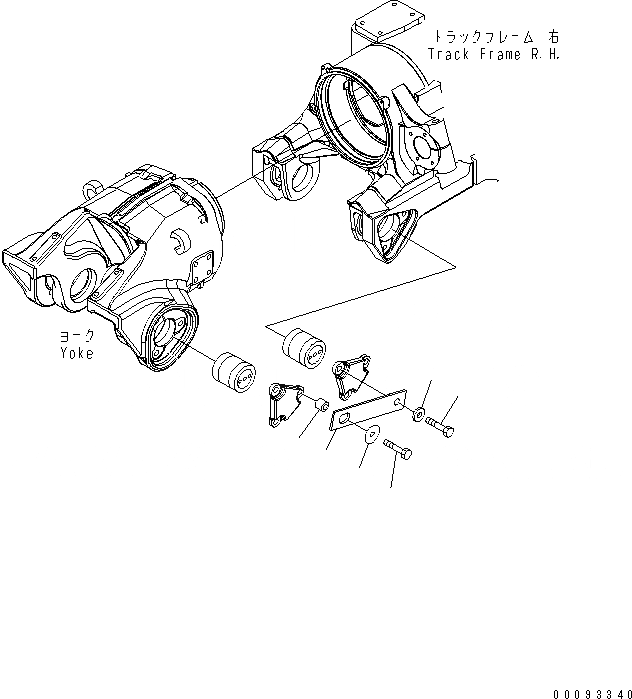 トラックフレーム 右
Track Frame R.H.

ヨーク
Yoke

00093340