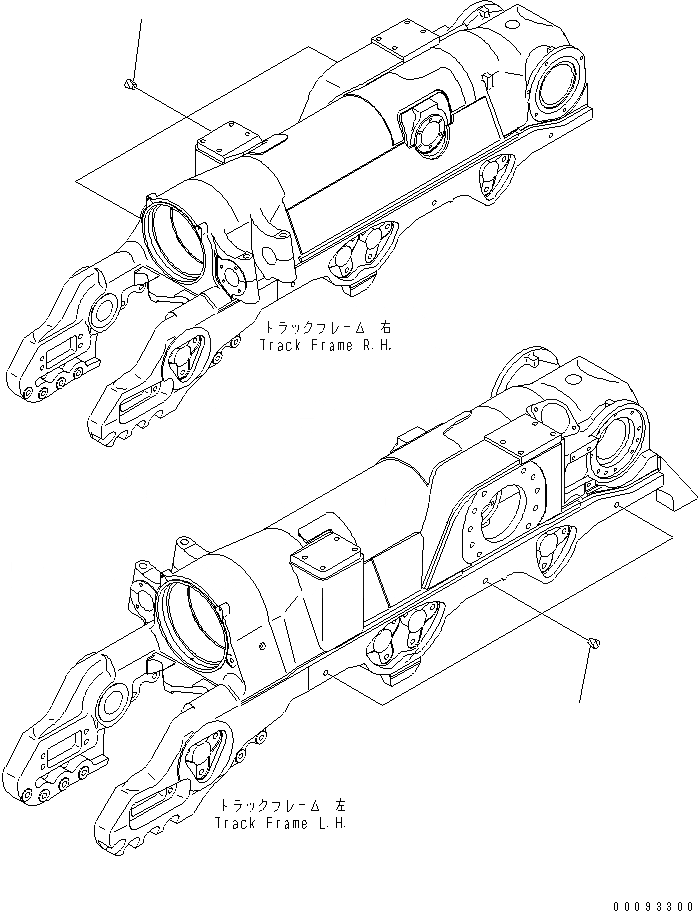 トラックフレーム 右
Track Frame R.H.

トラックフレーム 左
Track Frame L.H.

00093300