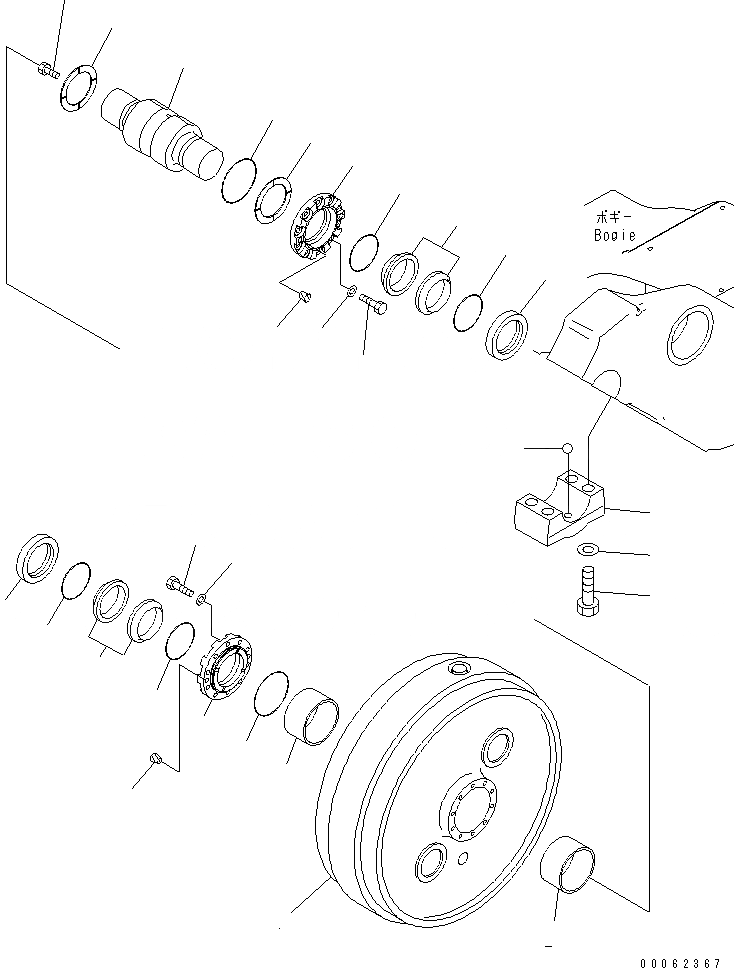 ボギー
Bogie

00062367