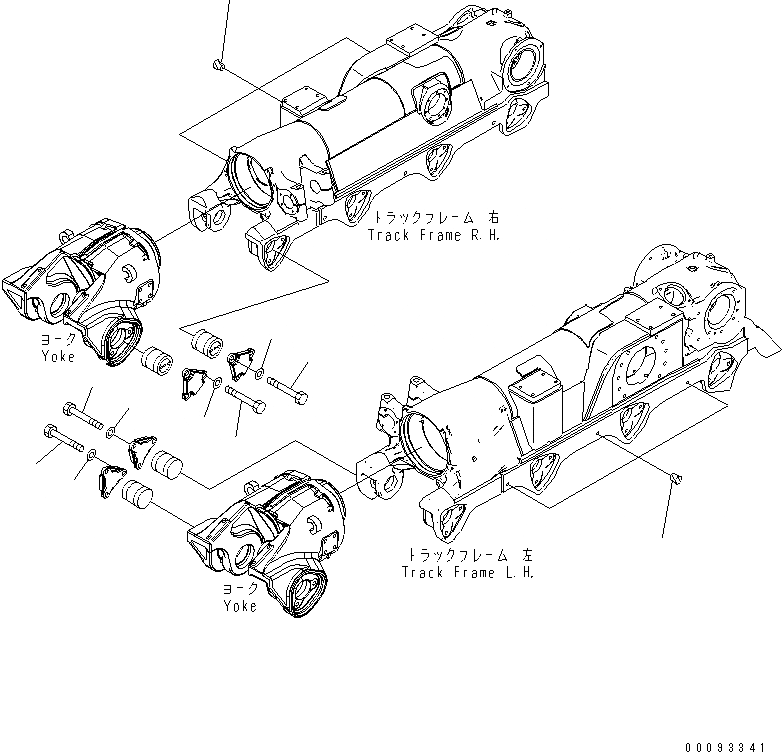 トラックフレーム 右
Track Frame R.H.

ヨーク
Yoke

トラックフレーム 左
Track Frame L.H.

ヨーク
Yoke

00093341