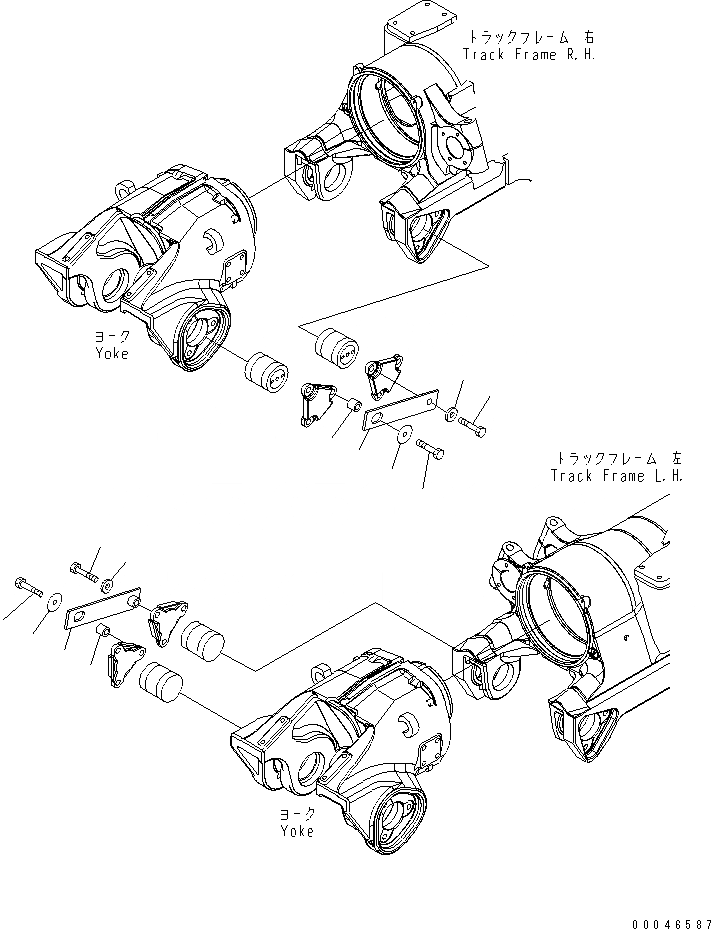 トラックフレーム 右
Track Frame R.H.

ヨーク
Yoke

トラックフレーム 左
Track Frame L.H.

ヨーク
Yoke

00046587