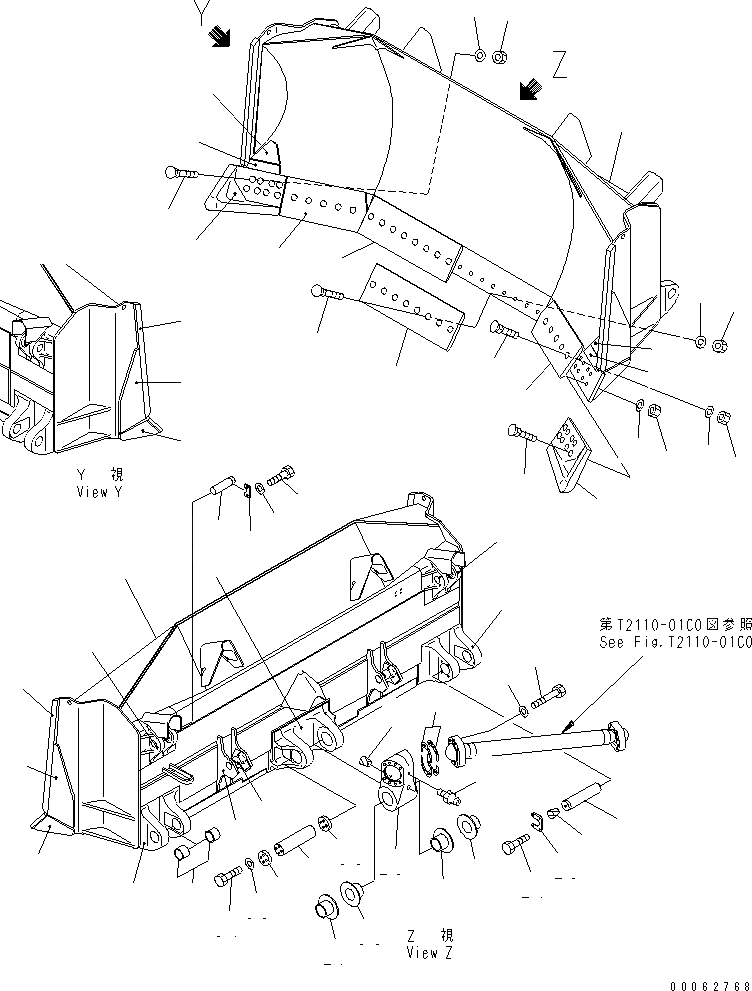 Y

Z

Y 視
View Y

第T2110-01C0図参照
See Fig.T2110-01C0

Z 視
View Z

00062768