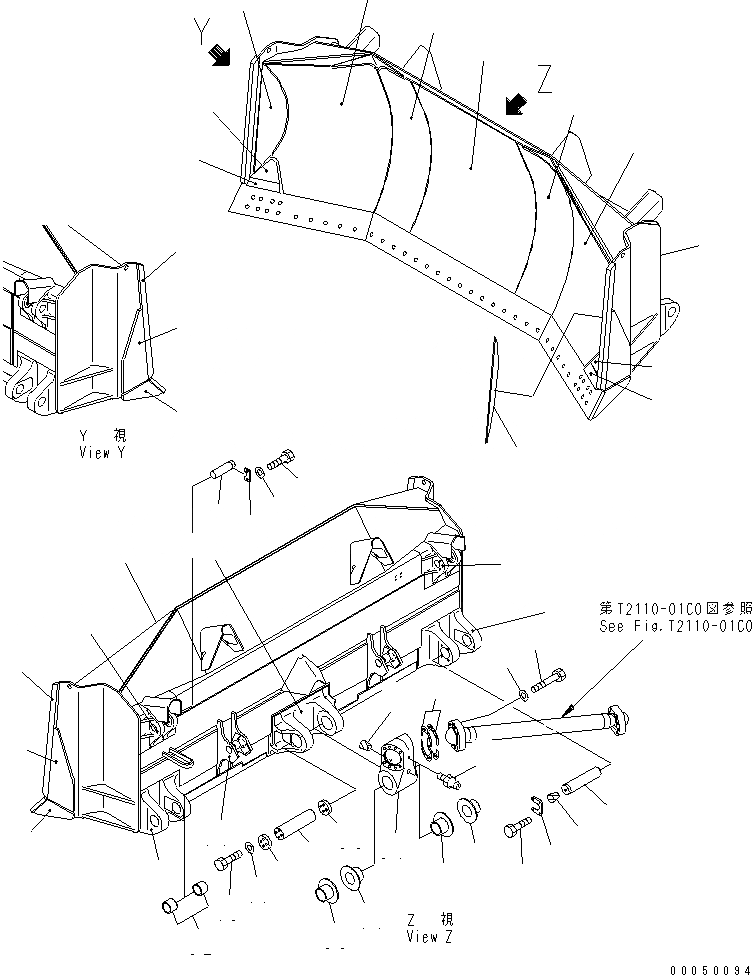 Y

Z

Y 視
View Y

第T2110-01C0図参照
See Fig.T2110-01C0

Z 視
View Z

00050094