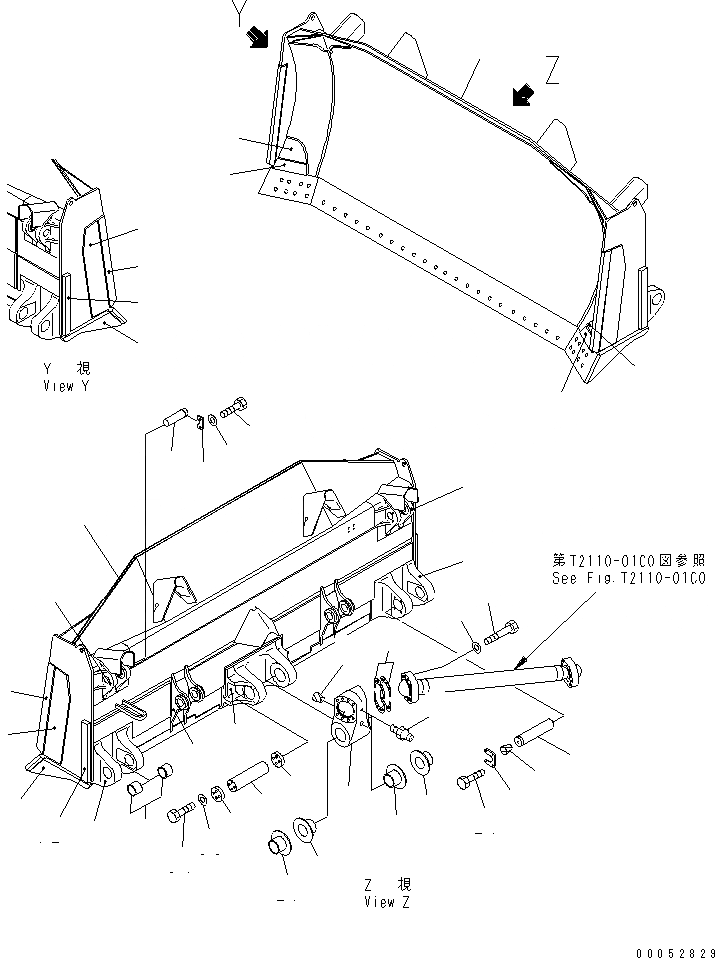 Y

Z

Y 視
View Y

第T2110-01C0図参照
See Fig.T2110-01C0

Z 視
View Z

00052829