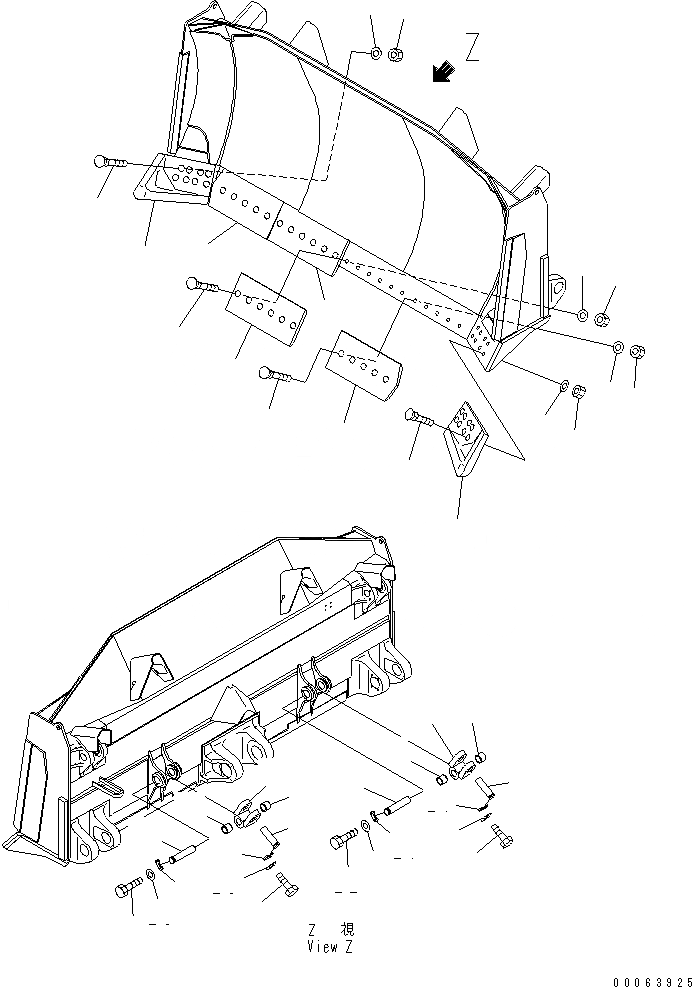 Z

Z 視
View Z

00063925