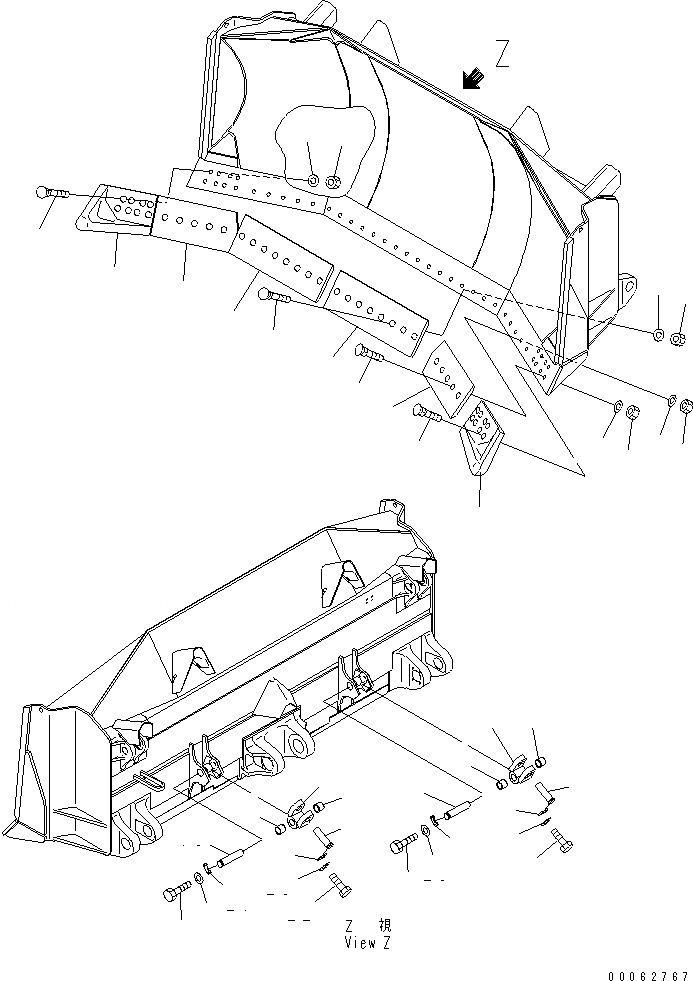 Z

Z 視
View Z

00062767