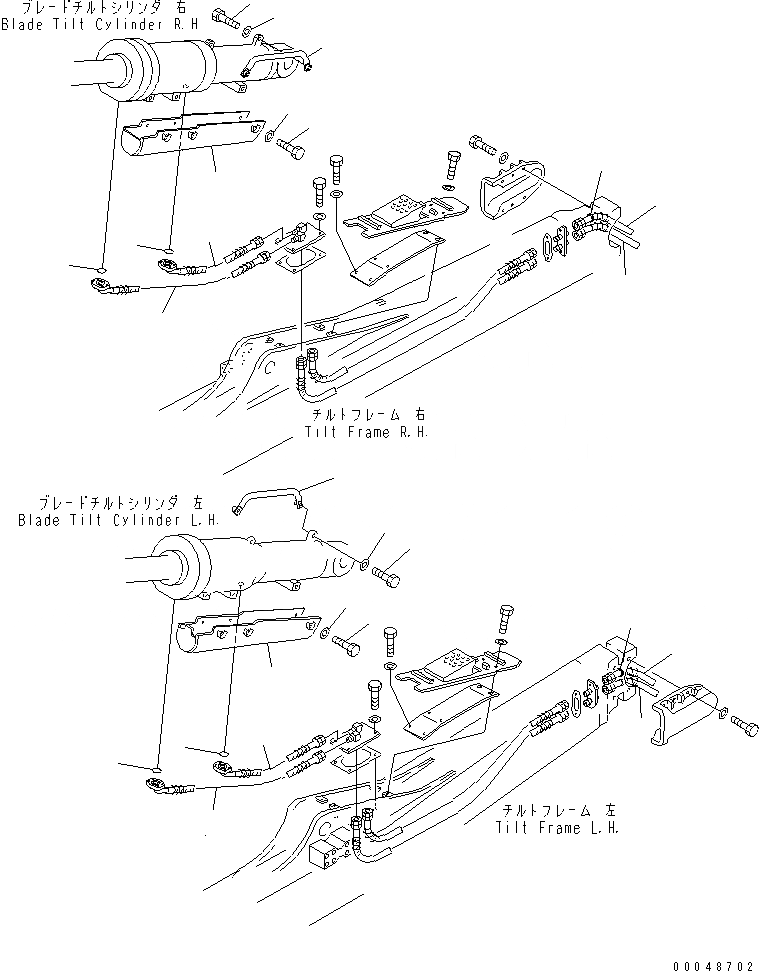 ブレードチルトシリンダ 右
Blade Tilt Cylinder R.H

チルトフレーム 右
Tilt Frame R.H.

ブレードチルトシリンダ 左
Blade Tilt Cylinder L.H.

チルトフレーム 左
Tilt Frame L.H.

00048702