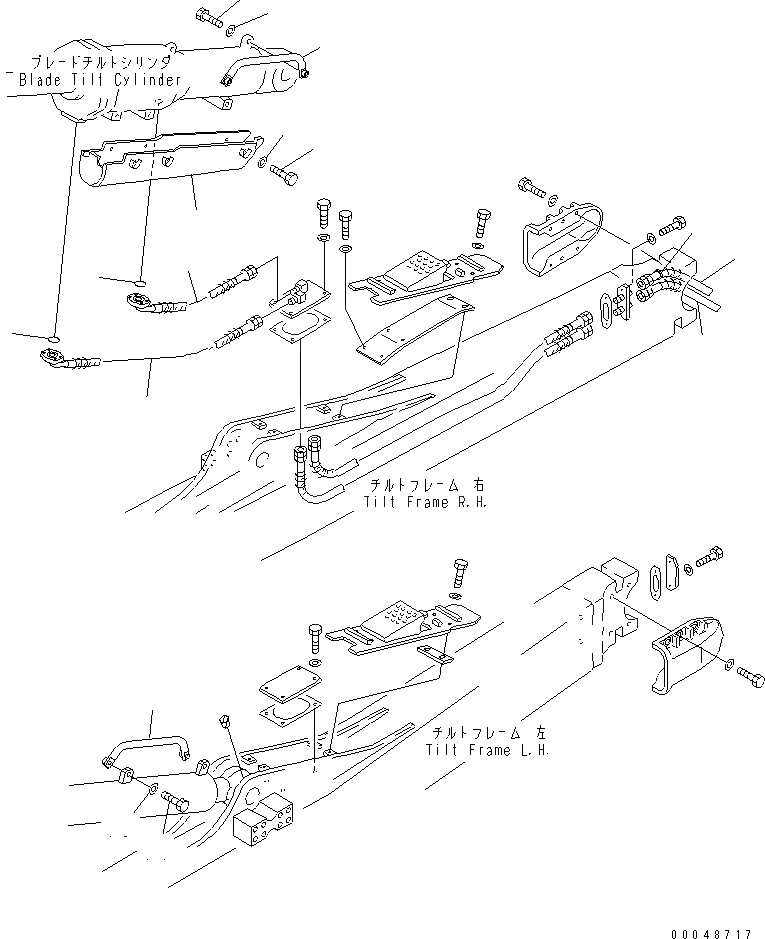 ブレードチルトシリンダ
Blade Tilt Cylinder

チルトフレーム 右
Tilt Frame R.H.

チルトフレーム 左
Tilt Frame L.H.

00048717